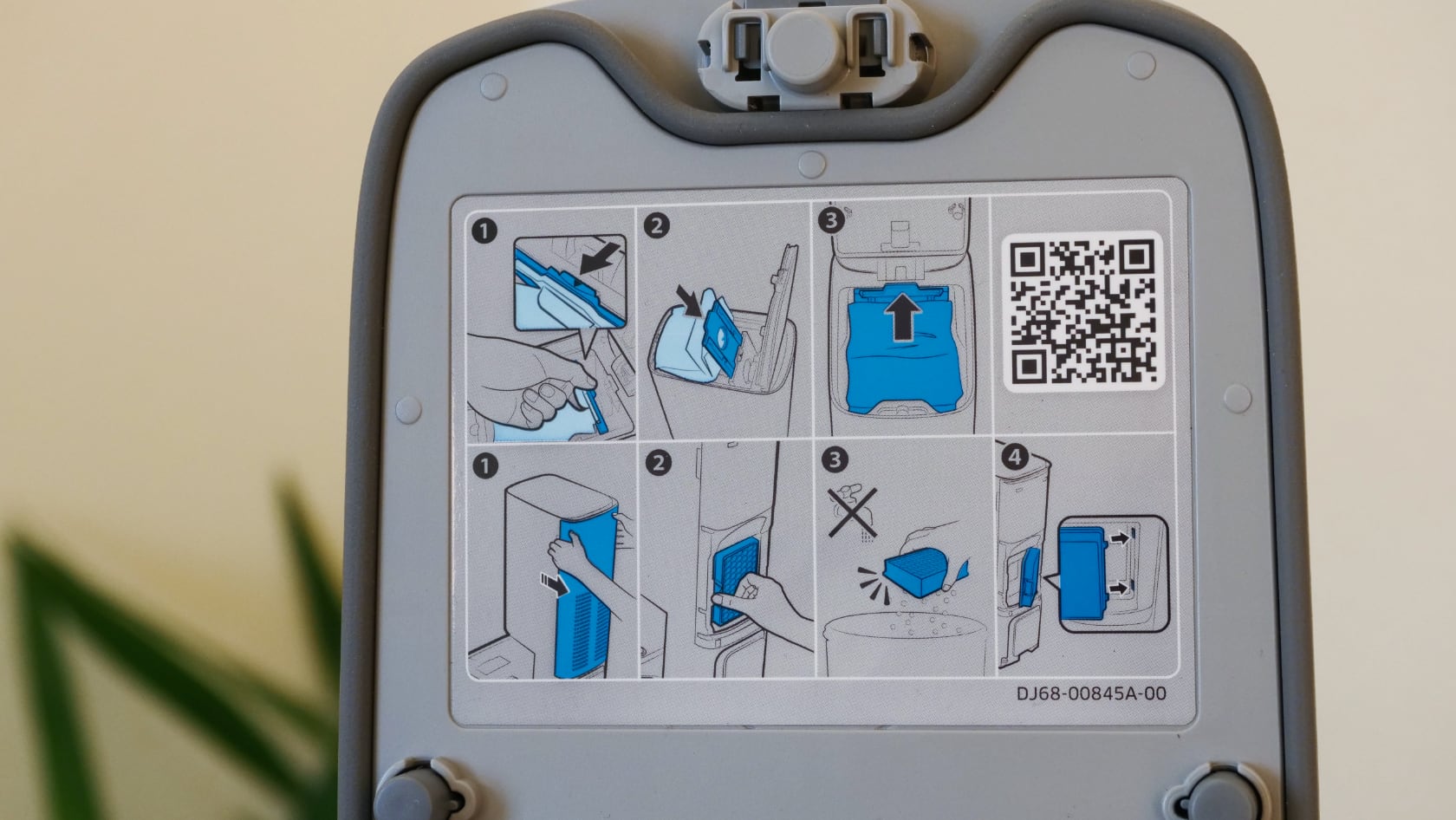 1
2
3
1
2
3
4
DJ68-00845A-00